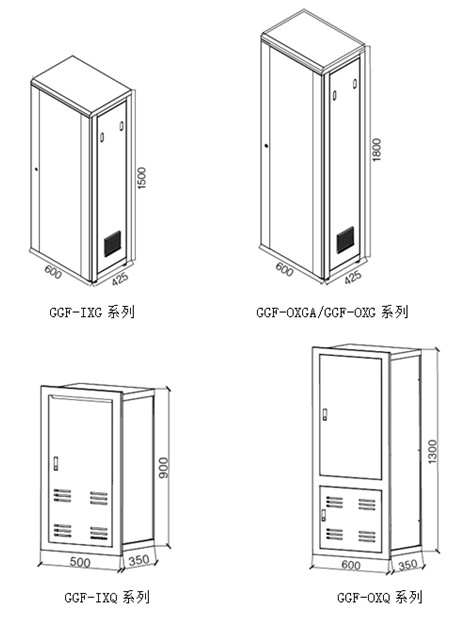 1500

600

425

GGF-IXG 系列

1800

600

425

GGF-OXGA/GGF-OXG 系列

900

500

350

GGF-IXQ 系列

1300

600

350

GGF-OXQ 系列